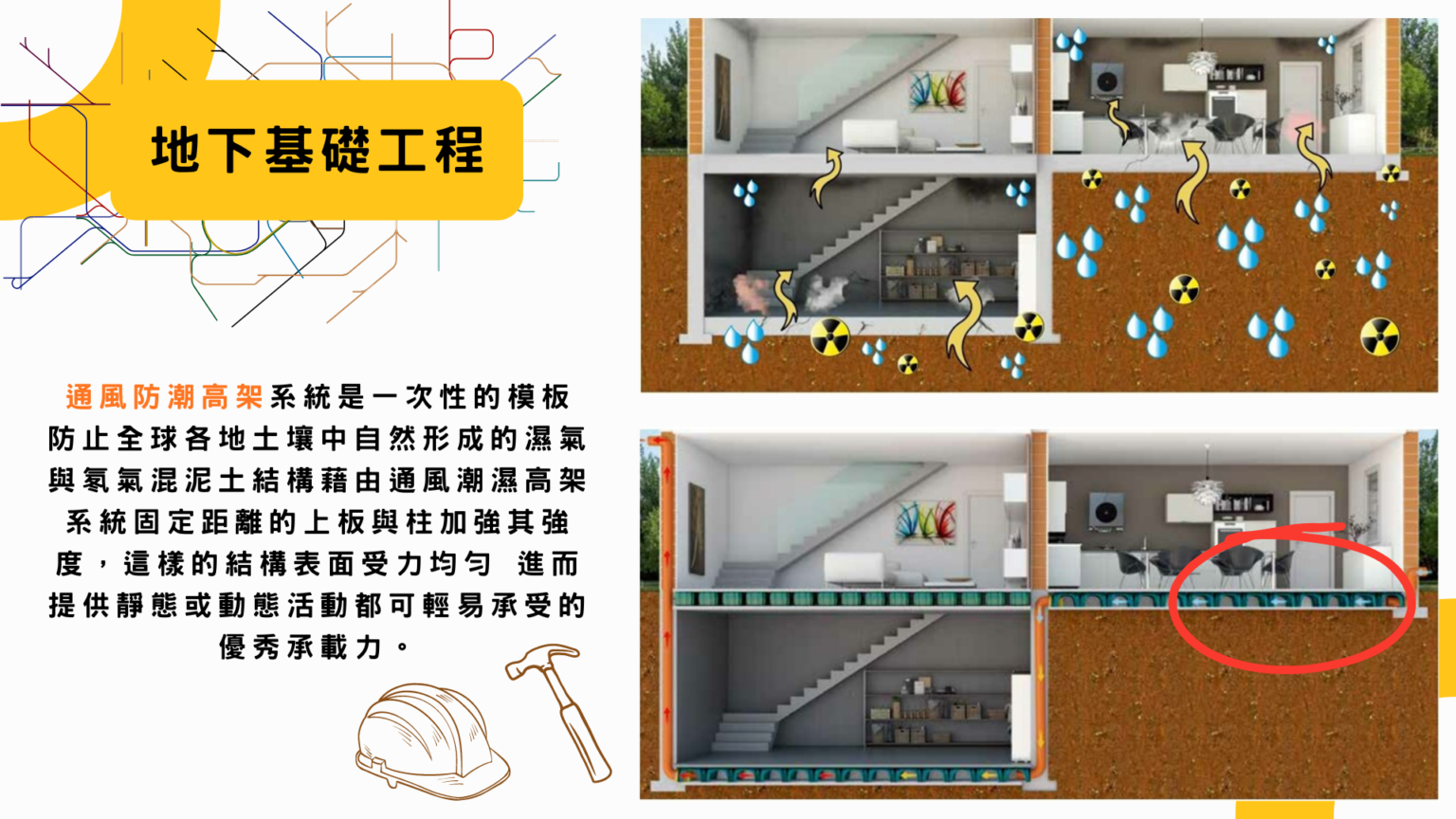 地下基礎工程

通風防潮高架系統是一次性的模板防止全球各地土壤中自然形成的濕氣與氡氣混泥土結構藉由通風潮濕高架系統固定距離的上板與柱加強其強度，這樣的結構表面受力均勻 進而提供靜態或動態活動都可輕易承受的優秀承載力。